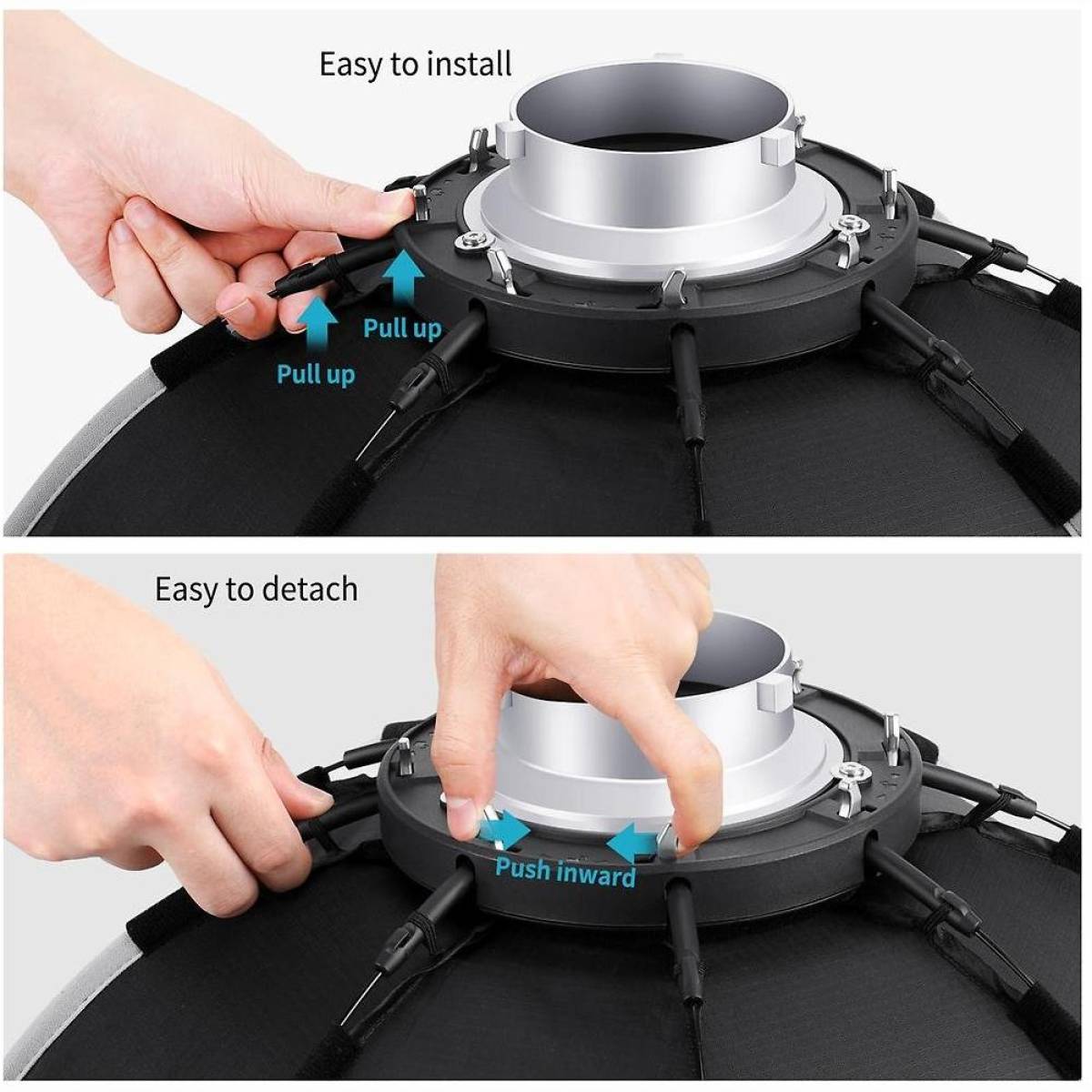 Easy to install

Pull up

Pull up

Easy to detach

Push inward