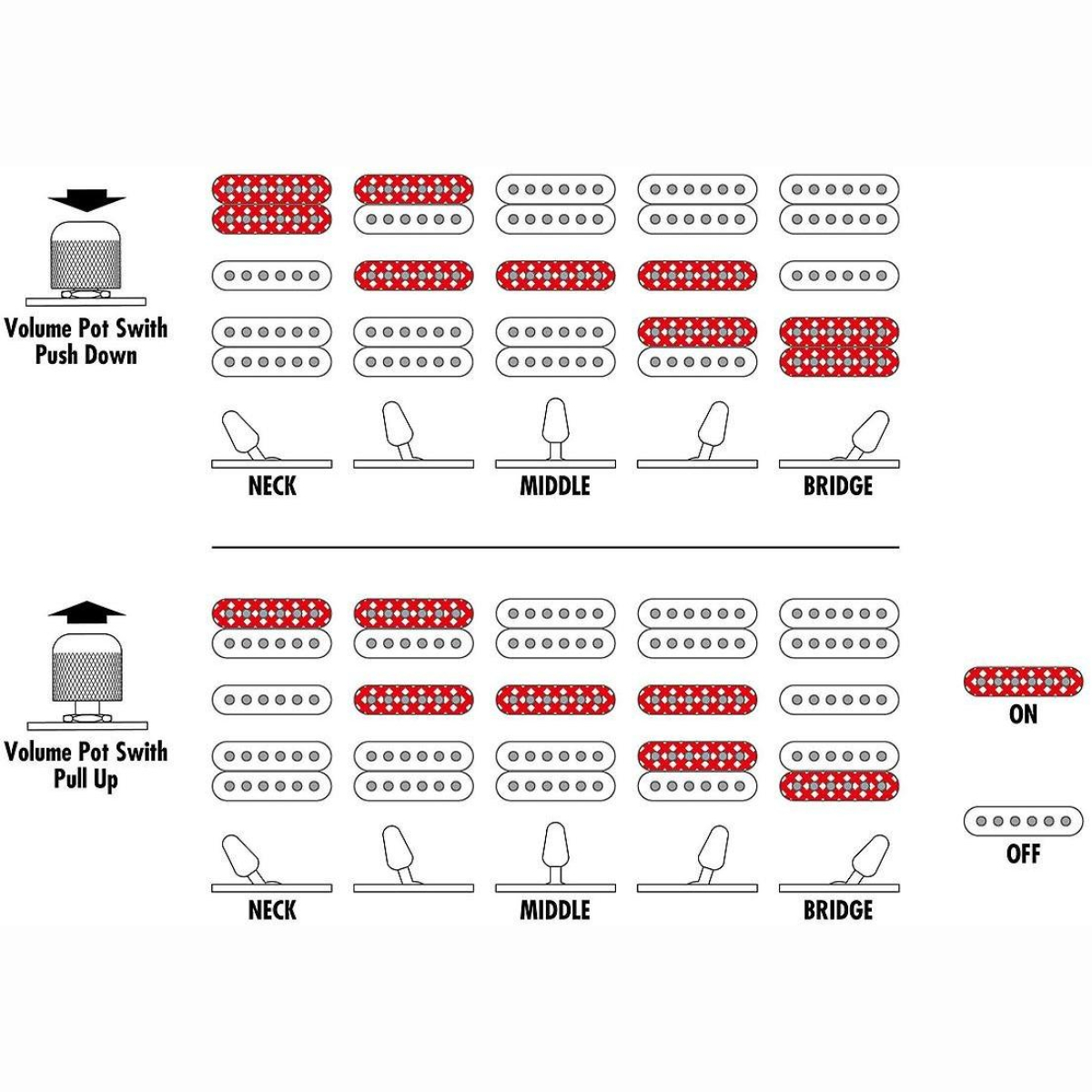 Volume Pot Swith
Push Down

NECK

MIDDLE

BRIDGE

Volume Pot Swith
Pull Up

NECK

MIDDLE

BRIDGE

ON

OFF