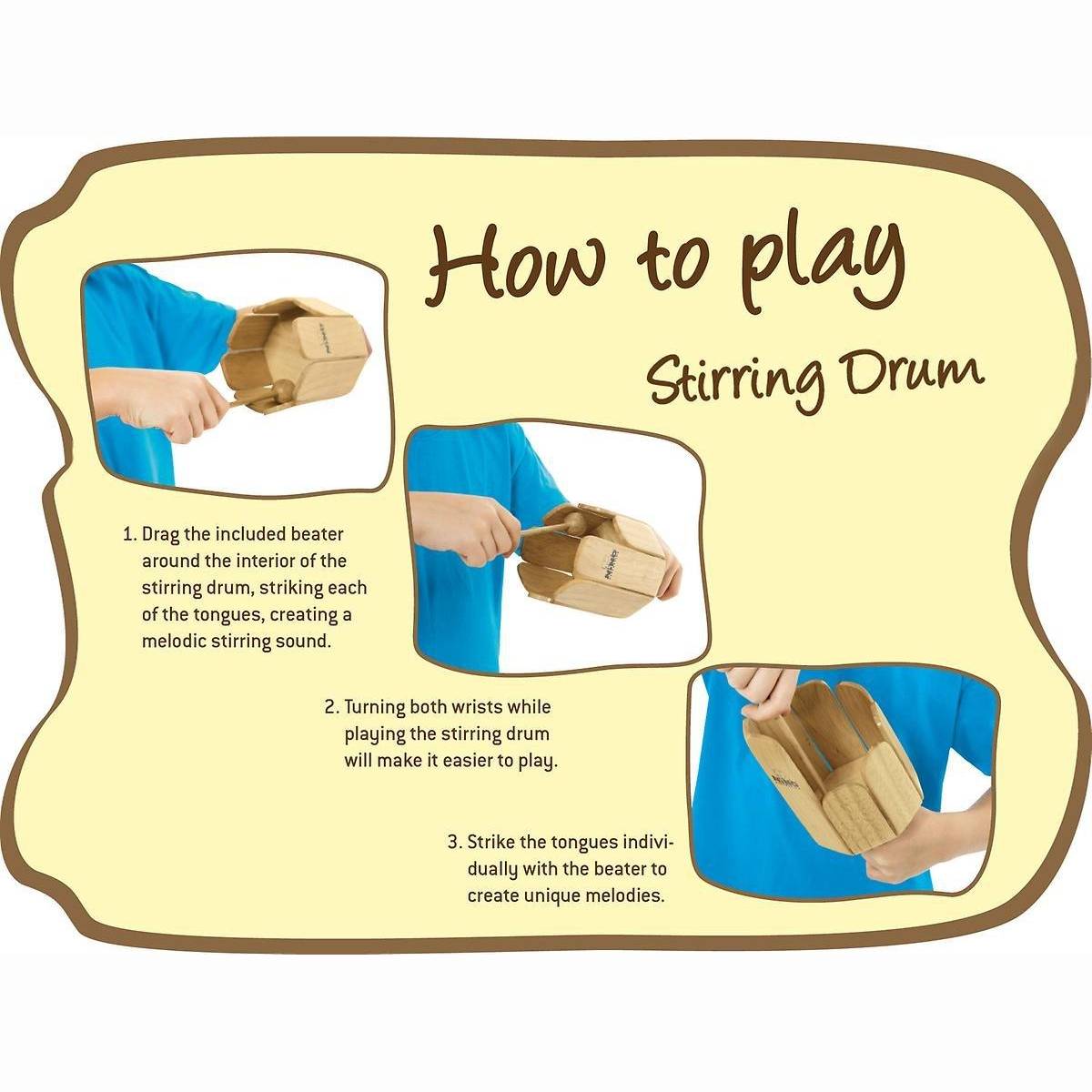 How to play

Stirring Drum

1. Drag the included beater around the interior of the stirring drum, striking each of the tongues, creating a melodic stirring sound.

2. Turning both wrists while playing the stirring drum will make it easier to play.

3. Strike the tongues individually with the beater to create unique melodies.